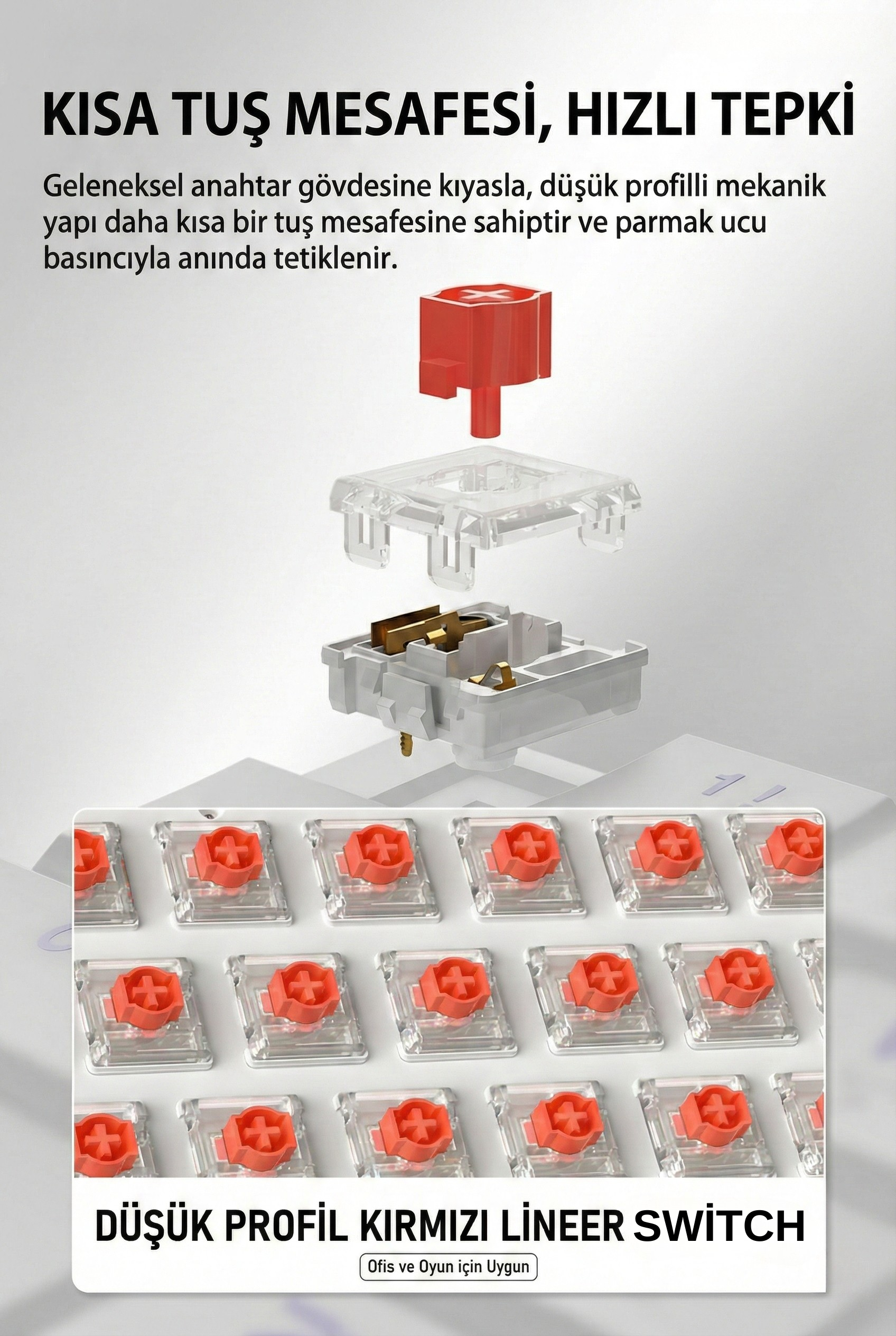 KISA TUŞ MESAFESİ, HIZLI TEPKİ

Geleneksel anahtar gövdesine kıyasla, düşük profilli mekanik yapı daha kısa bir tuş mesafesine sahiptir ve parmak ucu basıncıyla anında tetiklenir.

DÜŞÜK PROFİL KIRMIZI LİNEER SWİTCH

Ofis ve Oyun için Uygun